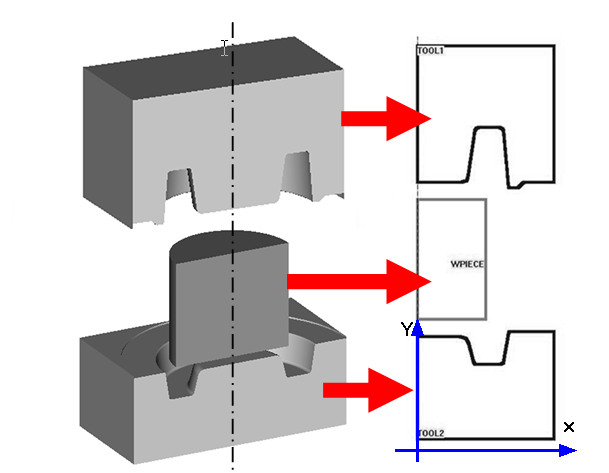 TOOL1

WPIECE

Y

TOOL2

X