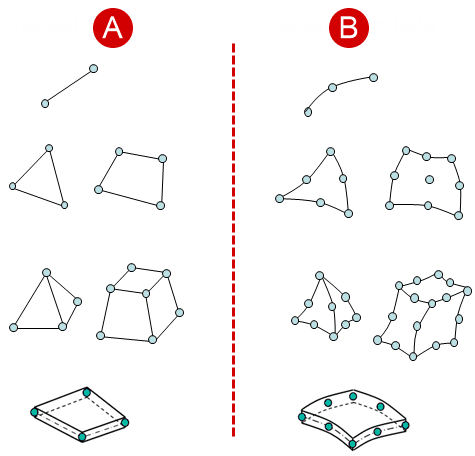 A

B