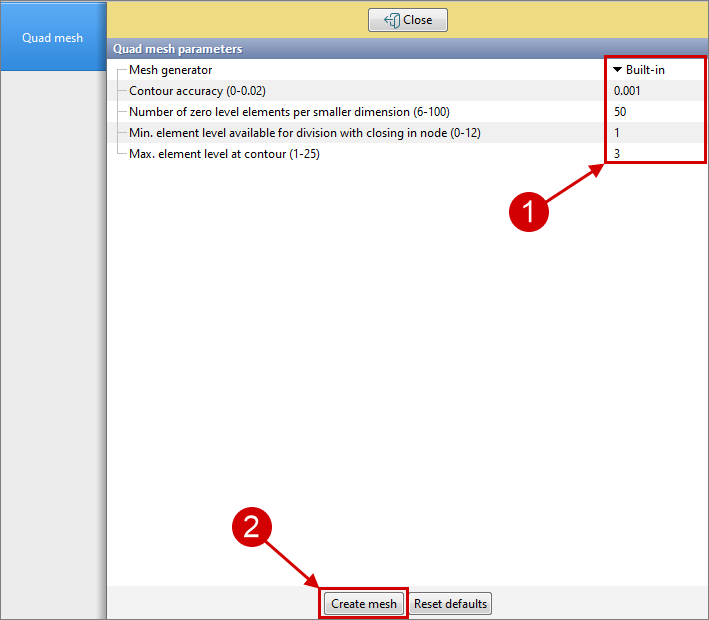 Quad mesh

Close

Quad mesh parameters

| | |
|---|---|
| Mesh generator | Built-in |
| Contour accuracy (0-0.02) | 0.001 |
| Number of zero level elements per smaller dimension (6-100) | 50 |
| Min. element level available for division with closing in node (0-12) | 1 |
| Max. element level at contour (1-25) | 3 |

1

2

Create mesh
Reset defaults